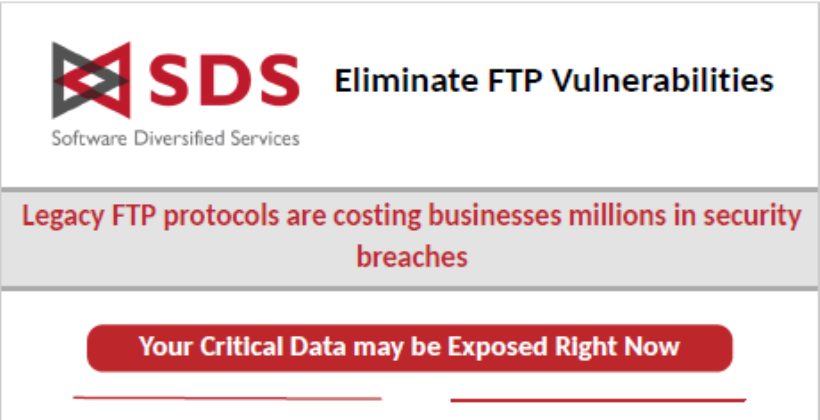 SDS
Software Diversified Services

Eliminate FTP Vulnerabilities

Legacy FTP protocols are costing businesses millions in security breaches

Your Critical Data may be Exposed Right Now